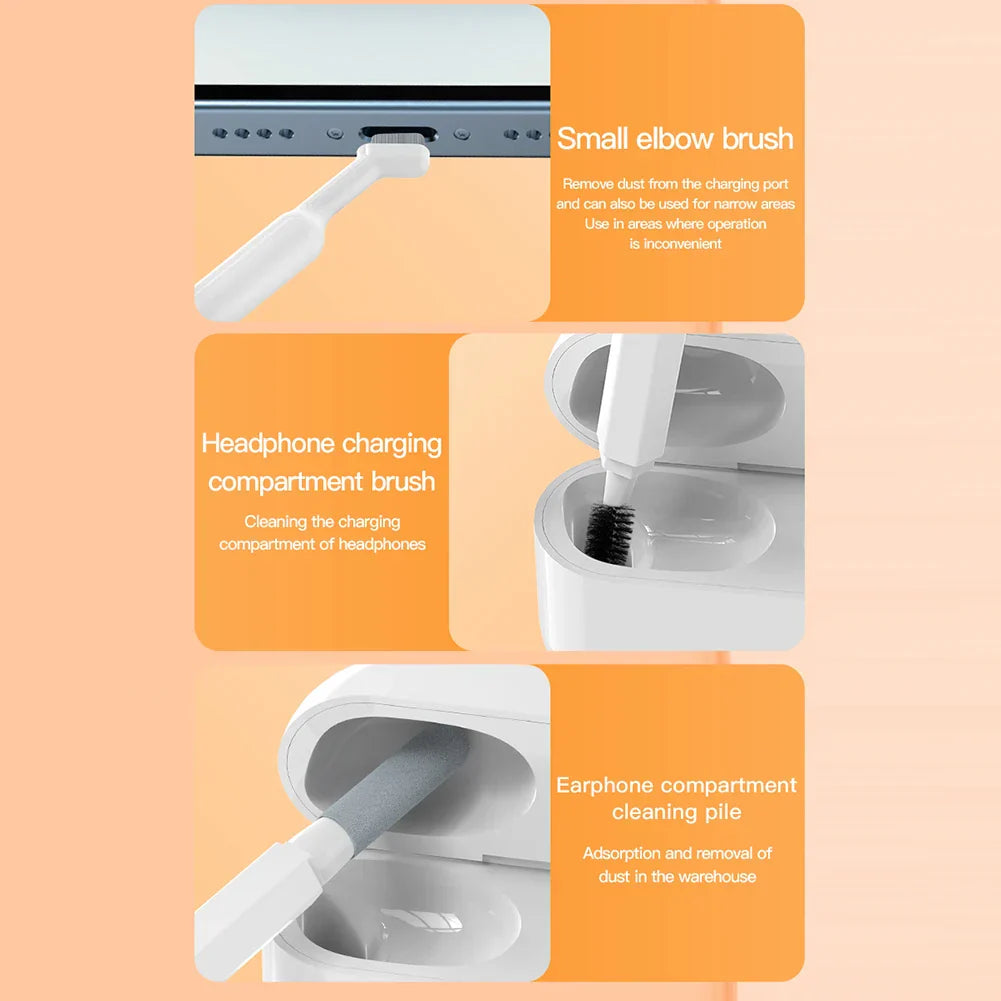 Small elbow brush

Remove dust from the charging port and can also be used for narrow areas Use in areas where operation is inconvenient

Headphone charging compartment brush

Cleaning the charging compartment of headphones

Earphone compartment cleaning pile

Adsorption and removal of dust in the warehouse