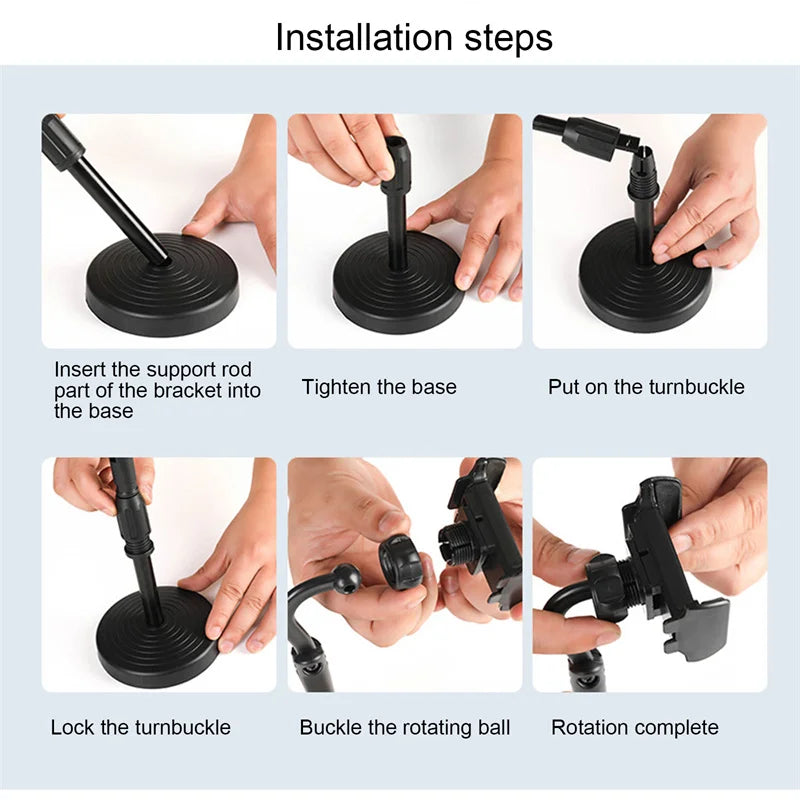 Installation steps

Insert the support rod part of the bracket into the base

Tighten the base

Put on the turnbuckle

Lock the turnbuckle

Buckle the rotating ball

Rotation complete